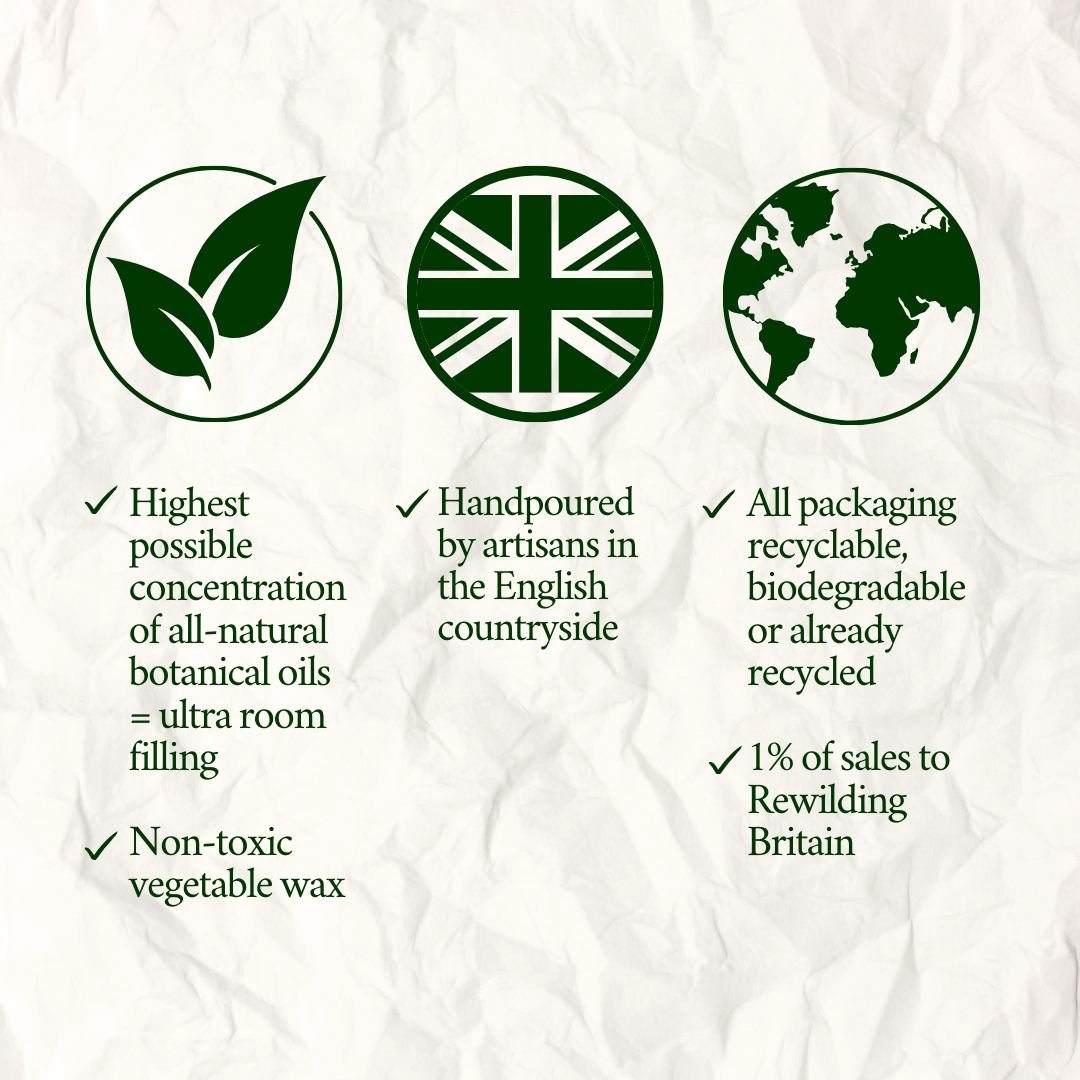 ✓ Highest possible concentration of all-natural botanical oils = ultra room filling

✓ Non-toxic vegetable wax

✓ Handpoured by artisans in the English countryside

✓ All packaging recyclable, biodegradable or already recycled

✓ 1% of sales to Rewilding Britain